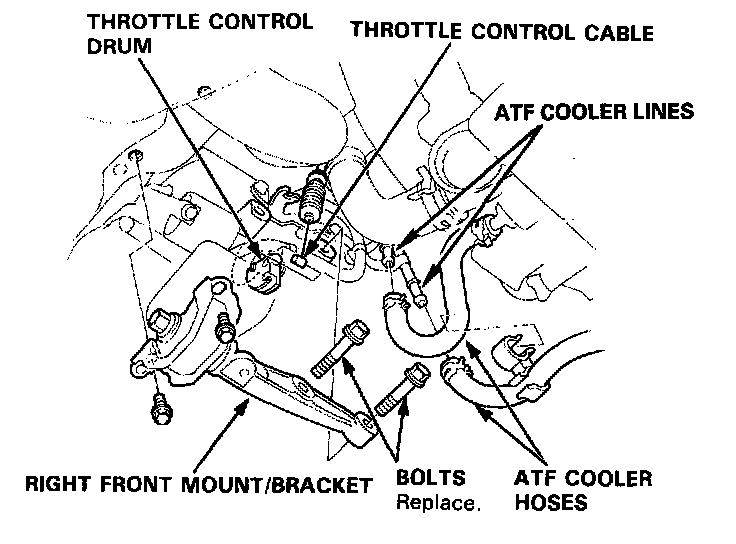 THROTTLE CONTROL DRUM

THROTTLE CONTROL CABLE

ATF COOLER LINES

RIGHT FRONT MOUNT/BRACKET

BOLTS
Replace.

ATF COOLER HOSES