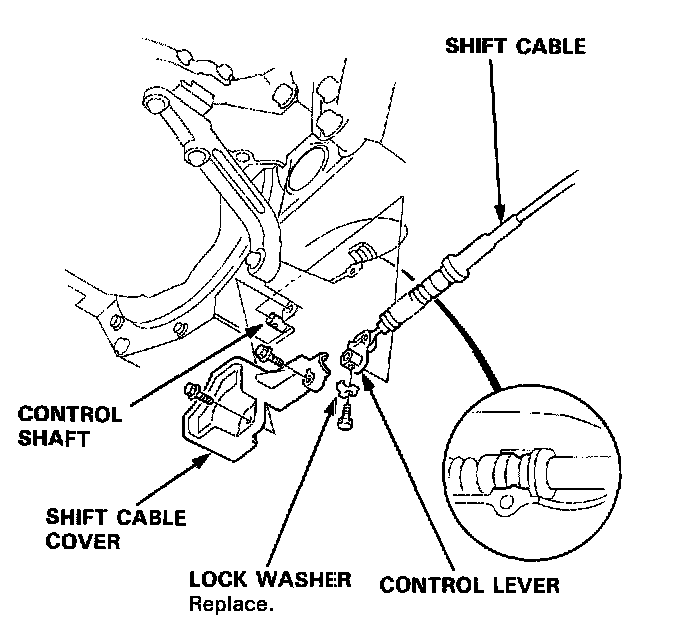 SHIFT CABLE

CONTROL SHAFT

SHIFT CABLE COVER

LOCK WASHER
Replace.

CONTROL LEVER