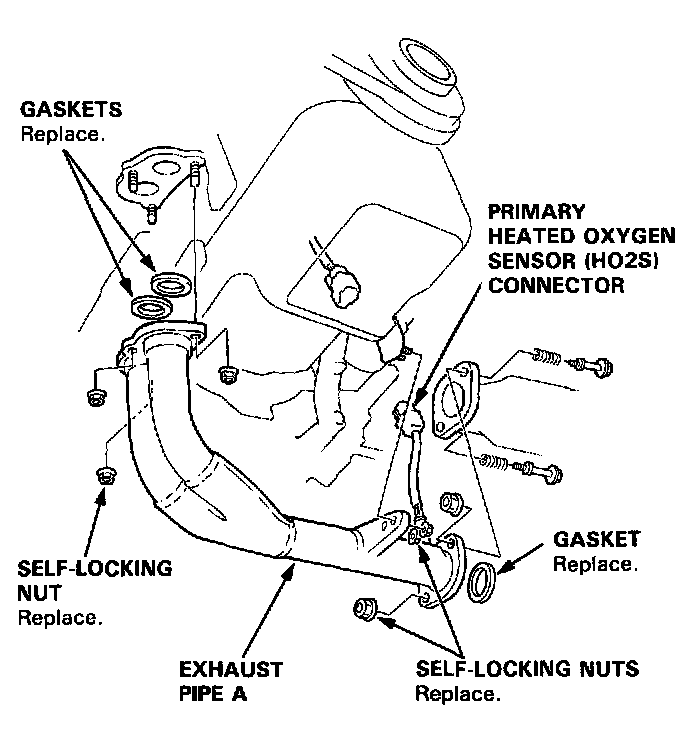 GASKETS
Replace.

PRIMARY HEATED OXYGEN SENSOR (HO2S) CONNECTOR

GASKET
Replace.

SELF-LOCKING NUT
Replace.

EXHAUST PIPE A

SELF-LOCKING NUTS
Replace.