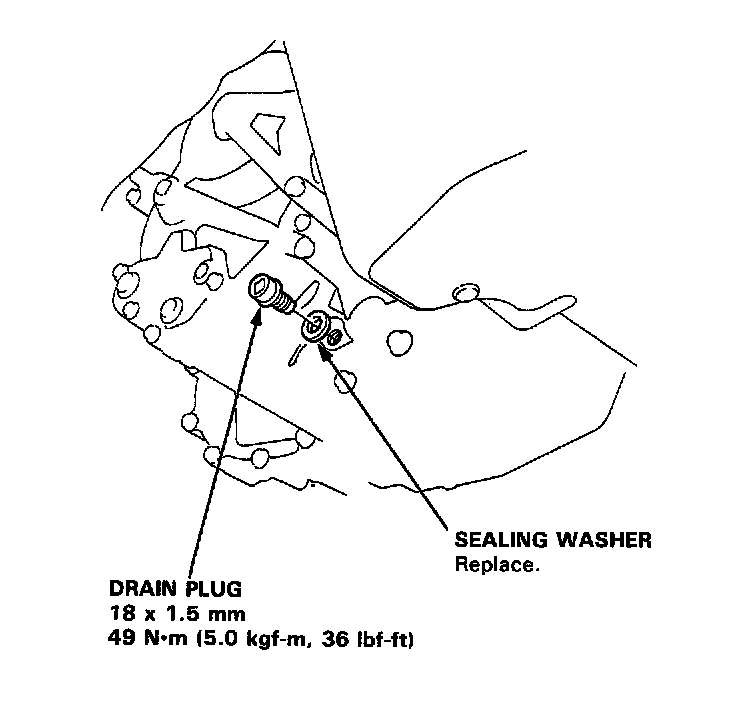 SEALING WASHER
Replace.

DRAIN PLUG
18 x 1.5 mm
49 N·m (5.0 kgf-m, 36 lbf-ft)