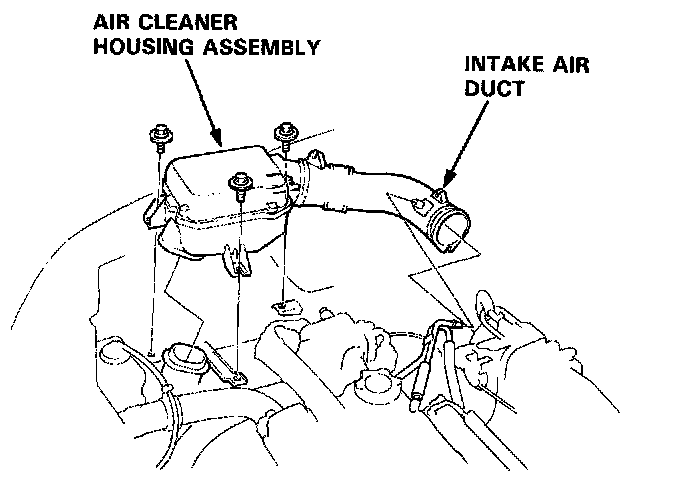 AIR CLEANER HOUSING ASSEMBLY

INTAKE AIR DUCT