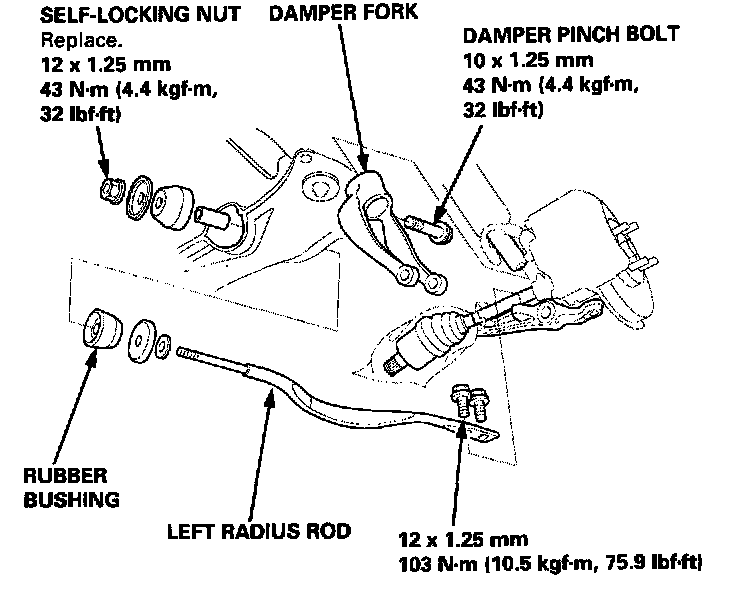 SELF-LOCKING NUT
Replace.
12 x 1.25 mm
43 N·m (4.4 kgf·m, 32 lbf·ft)

DAMPER FORK

DAMPER PINCH BOLT
10 x 1.25 mm
43 N·m (4.4 kgf·m, 32 lbf·ft)

RUBBER BUSHING

LEFT RADIUS ROD

12 x 1.25 mm
103 N·m (10.5 kgf·m, 75.9 lbf·ft)