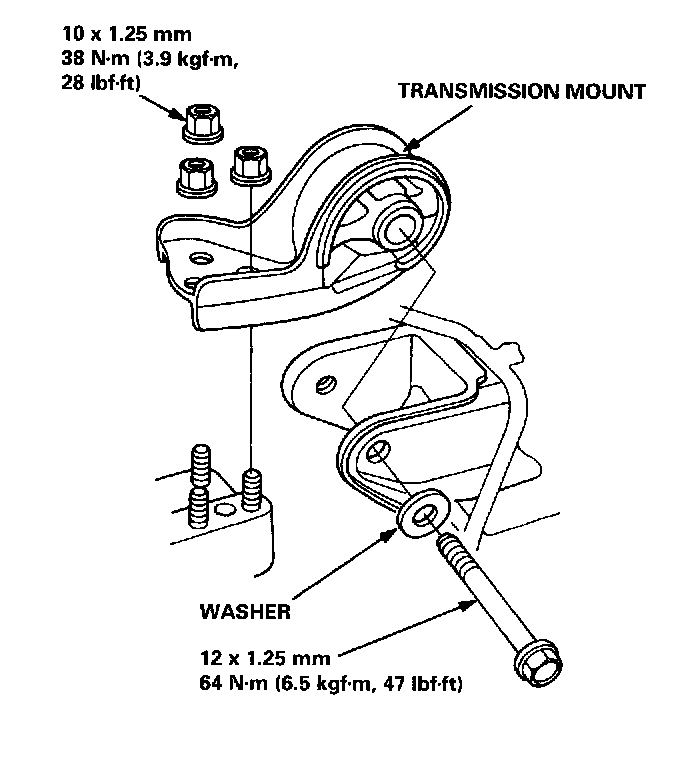 10 x 1.25 mm
38 N·m (3.9 kgf·m, 28 lbf·ft)

TRANSMISSION MOUNT

WASHER

12 x 1.25 mm
64 N·m (6.5 kgf·m, 47 lbf·ft)