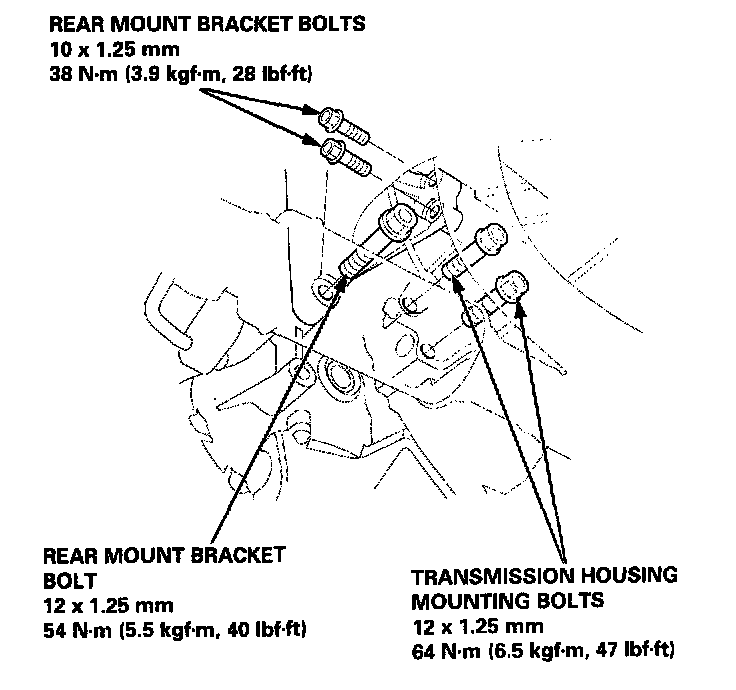 REAR MOUNT BRACKET BOLTS
10 x 1.25 mm
38 N·m (3.9 kgf·m, 28 lbf·ft)

REAR MOUNT BRACKET BOLT
12 x 1.25 mm
54 N·m (5.5 kgf·m, 40 lbf·ft)

TRANSMISSION HOUSING MOUNTING BOLTS
12 x 1.25 mm
64 N·m (6.5 kgf·m, 47 lbf·ft)