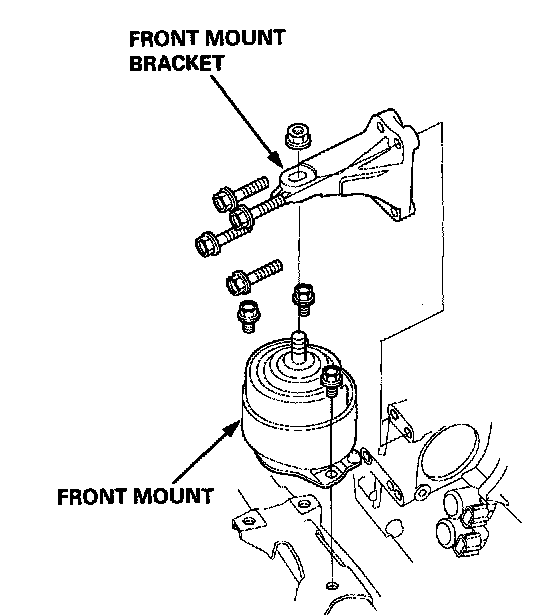 FRONT MOUNT BRACKET

FRONT MOUNT