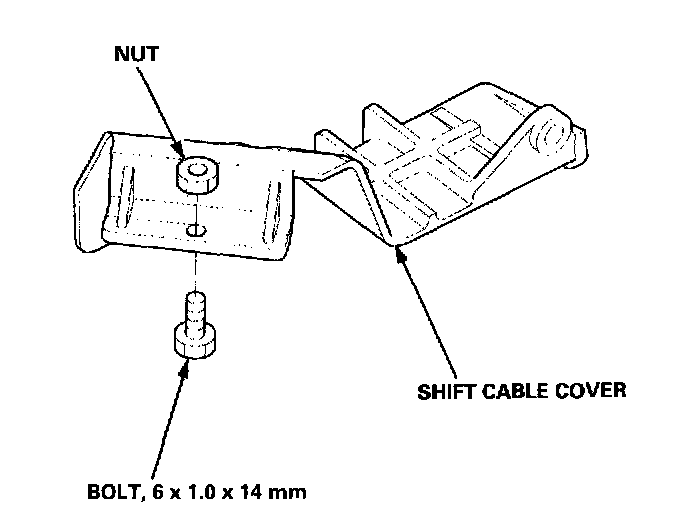 NUT

SHIFT CABLE COVER

BOLT, 6 x 1.0 x 14 mm