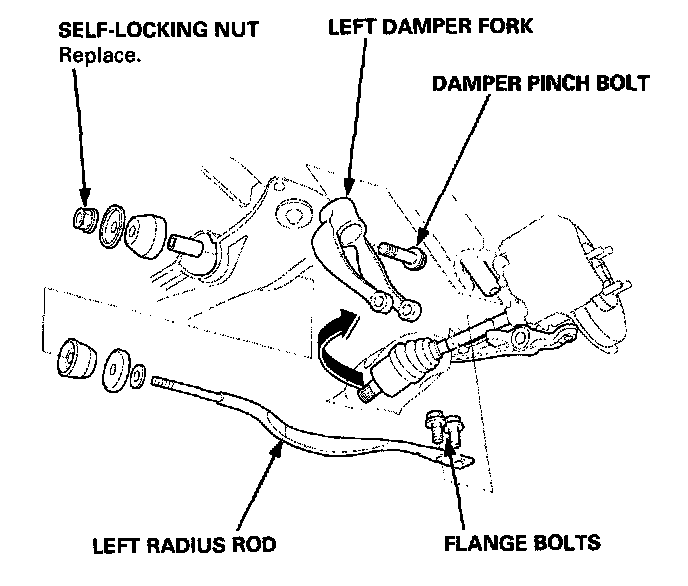 SELF-LOCKING NUT
Replace.

LEFT DAMPER FORK

DAMPER PINCH BOLT

LEFT RADIUS ROD

FLANGE BOLTS