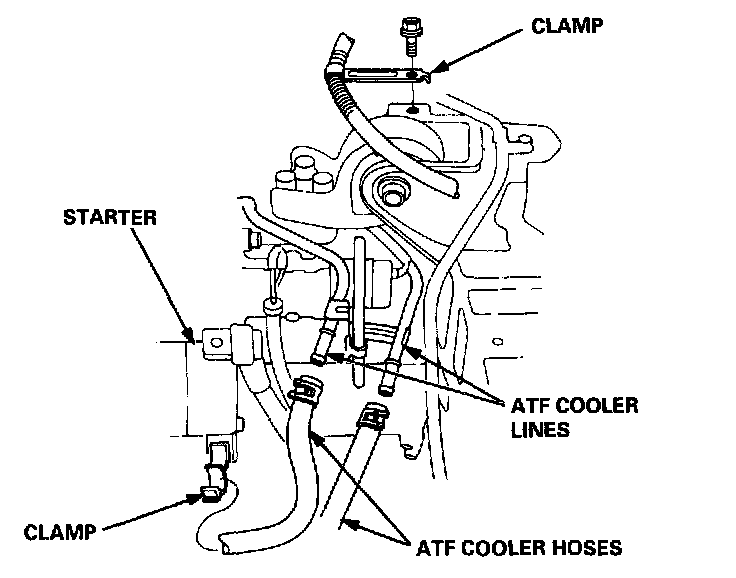 CLAMP

STARTER

ATF COOLER LINES

CLAMP

ATF COOLER HOSES