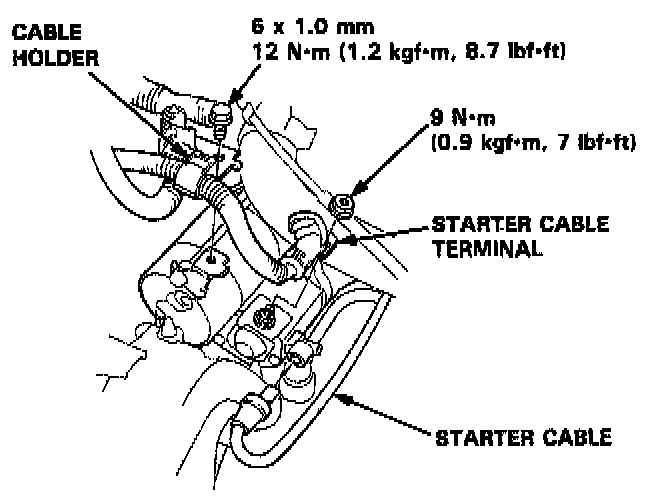 CABLE HOLDER

6 x 1.0 mm
12 N·m (1.2 kgf·m, 8.7 lbf·ft)

9 N·m
(0.9 kgf·m, 7 lbf·ft)

STARTER CABLE TERMINAL

STARTER CABLE