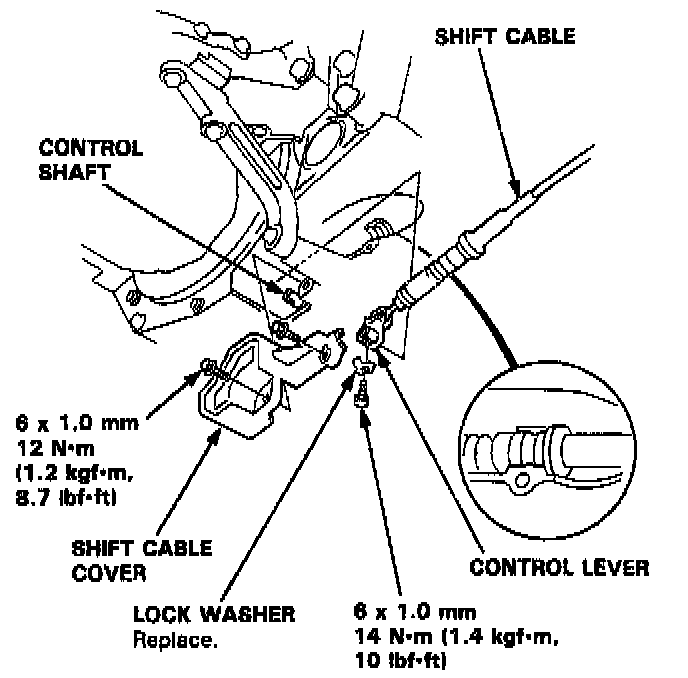 SHIFT CABLE

CONTROL SHAFT

6 x 1.0 mm
12 N·m
(1.2 kgf·m,
8.7 lbf·ft)

SHIFT CABLE COVER

LOCK WASHER
Replace.

6 x 1.0 mm
14 N·m (1.4 kgf·m,
10 lbf·ft)

CONTROL LEVER