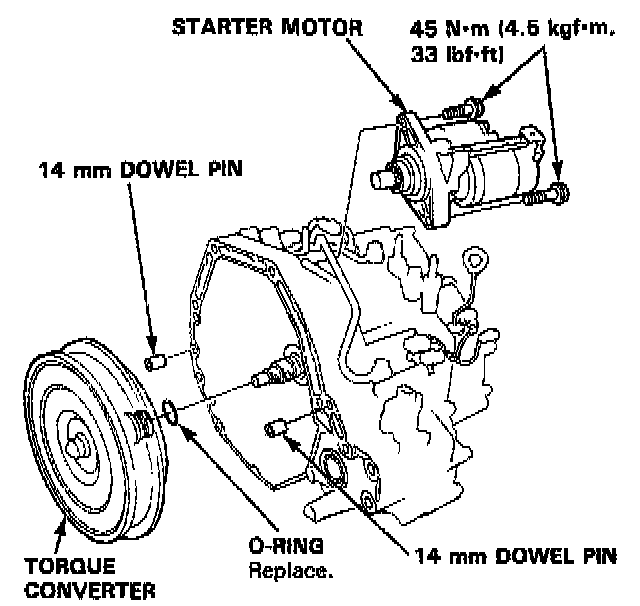 STARTER MOTOR

45 N·m (4.5 kgf·m, 33 lbf·ft)

14 mm DOWEL PIN

TORQUE CONVERTER

O-RING
Replace.

14 mm DOWEL PIN