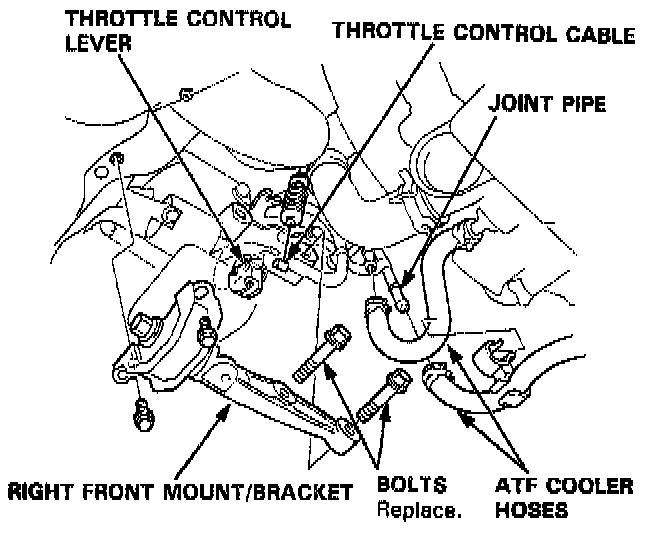 THROTTLE CONTROL LEVER

THROTTLE CONTROL CABLE

JOINT PIPE

RIGHT FRONT MOUNT/BRACKET

BOLTS
Replace.

ATF COOLER HOSES