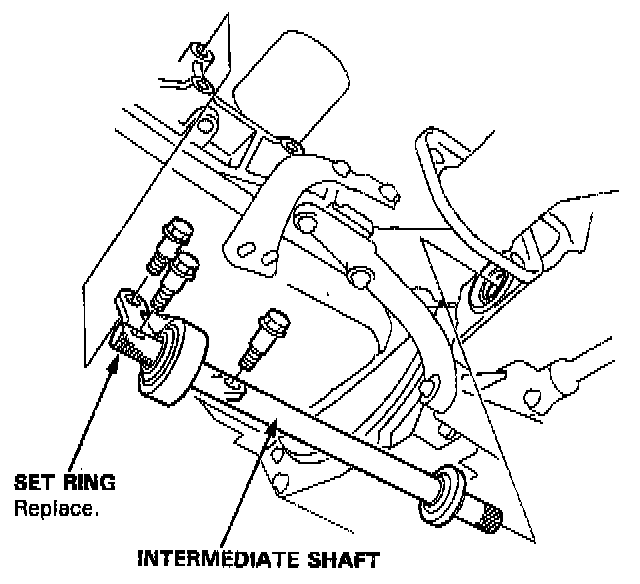 SET RING
Replace.

INTERMEDIATE SHAFT