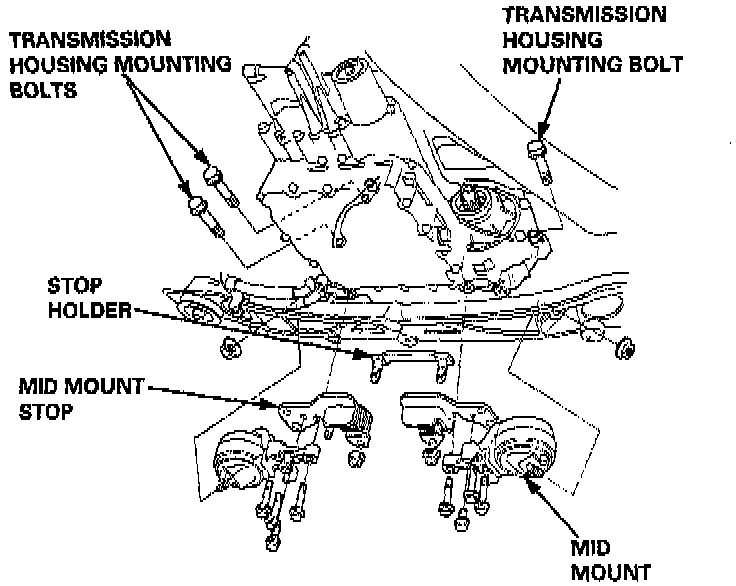 TRANSMISSION HOUSING MOUNTING BOLTS

TRANSMISSION HOUSING MOUNTING BOLT

STOP HOLDER

MID MOUNT STOP

MID MOUNT