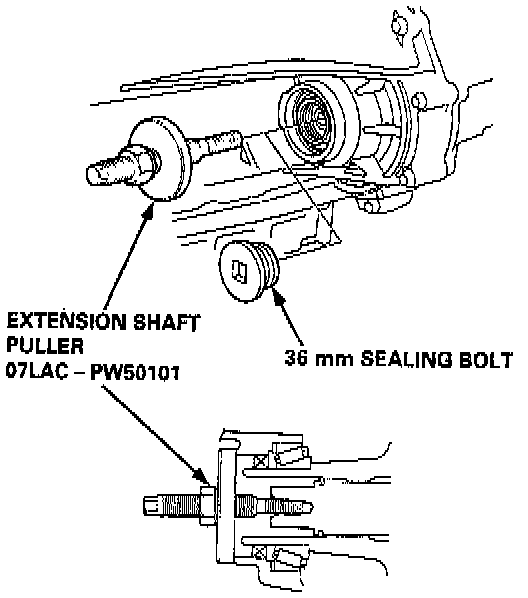 EXTENSION SHAFT PULLER
07LAC – PW50101

36 mm SEALING BOLT