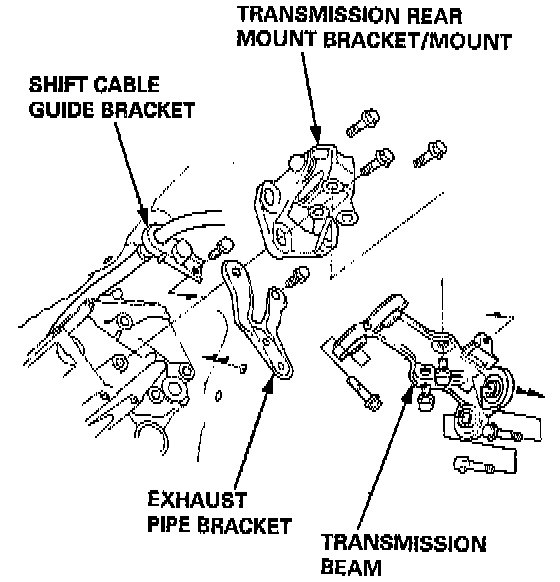 TRANSMISSION REAR MOUNT BRACKET/MOUNT

SHIFT CABLE GUIDE BRACKET

EXHAUST PIPE BRACKET

TRANSMISSION BEAM