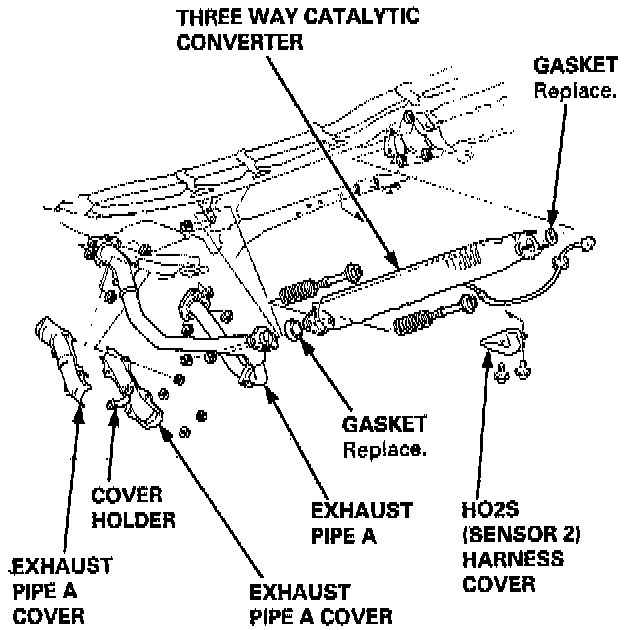 THREE WAY CATALYTIC CONVERTER

GASKET
Replace.

GASKET
Replace.

COVER HOLDER

EXHAUST PIPE A

HO2S (SENSOR 2) HARNESS COVER

EXHAUST PIPE A COVER

EXHAUST PIPE A COVER