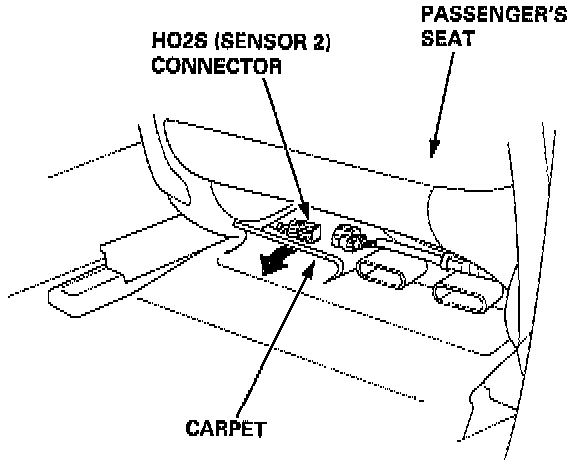 PASSENGER'S SEAT

HO2S (SENSOR 2) CONNECTOR

CARPET