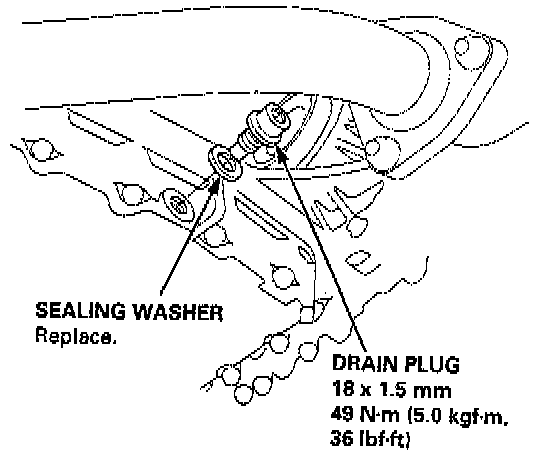 SEALING WASHER
Replace.

DRAIN PLUG
18 x 1.5 mm
49 N·m (5.0 kgf·m, 36 lbf·ft)