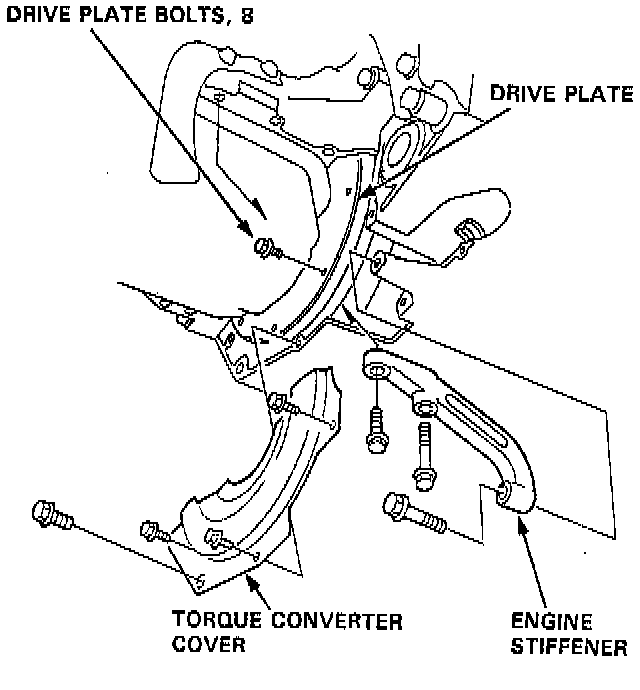 DRIVE PLATE BOLTS, 8

DRIVE PLATE

TORQUE CONVERTER COVER

ENGINE STIFFENER