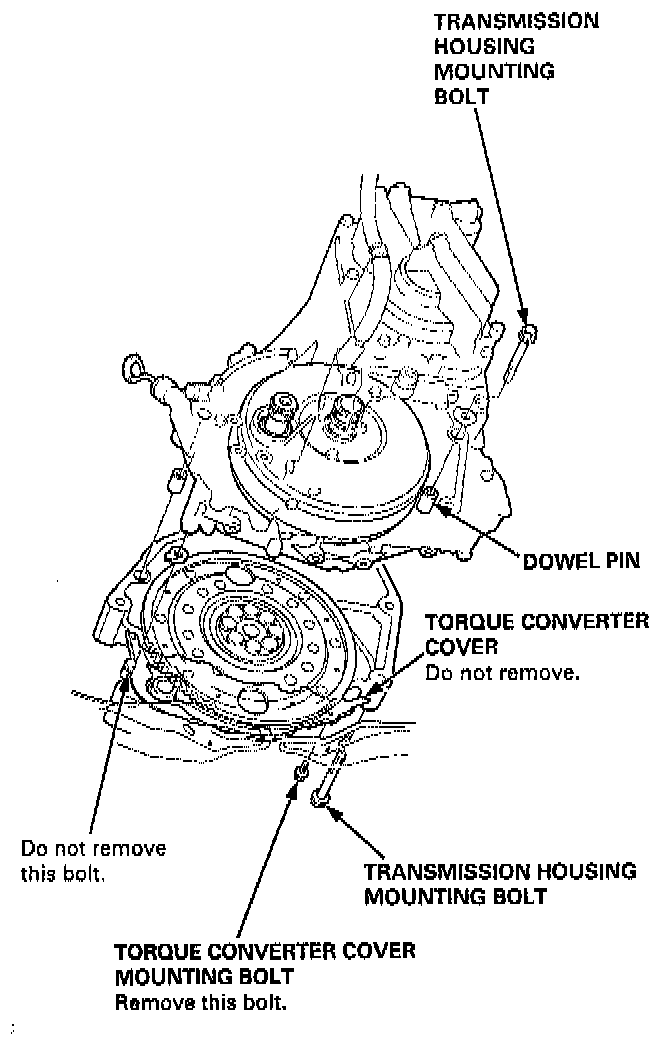 TRANSMISSION HOUSING MOUNTING BOLT

DOWEL PIN

TORQUE CONVERTER COVER
Do not remove.

Do not remove this bolt.

TRANSMISSION HOUSING MOUNTING BOLT

TORQUE CONVERTER COVER MOUNTING BOLT
Remove this bolt.