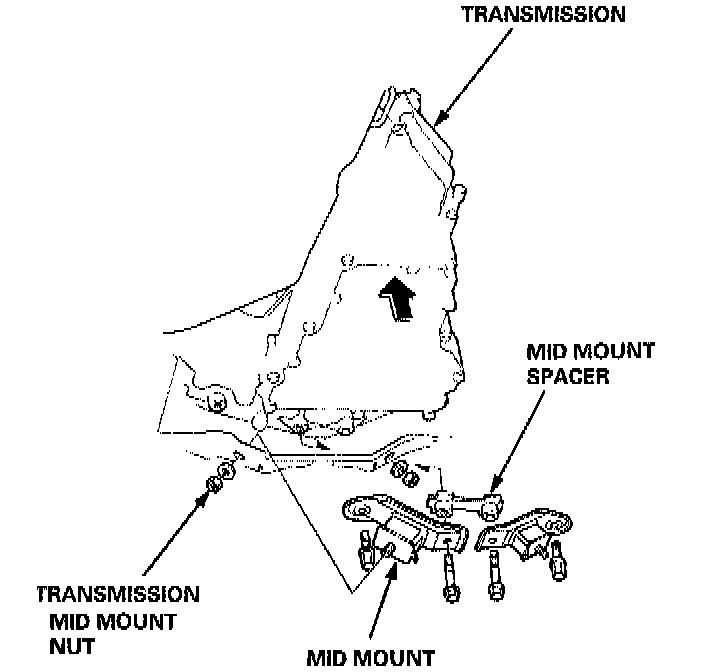 TRANSMISSION

MID MOUNT SPACER

TRANSMISSION MID MOUNT NUT

MID MOUNT