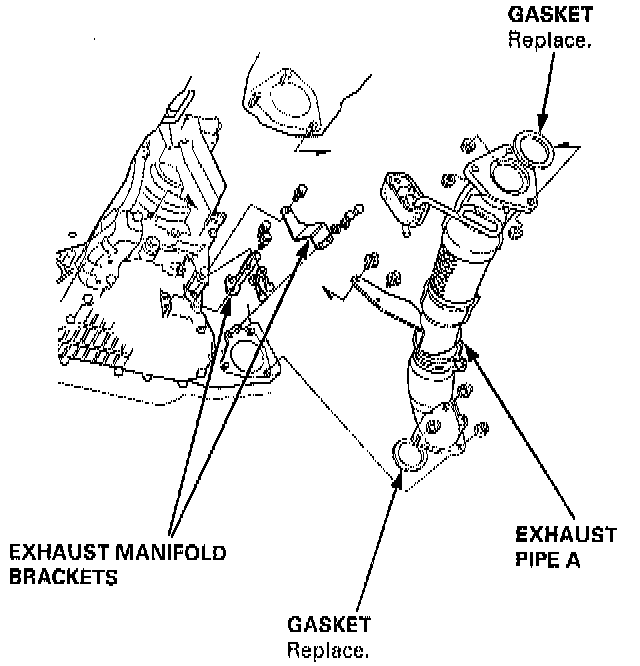 GASKET
Replace.

EXHAUST MANIFOLD BRACKETS

EXHAUST PIPE A

GASKET
Replace.