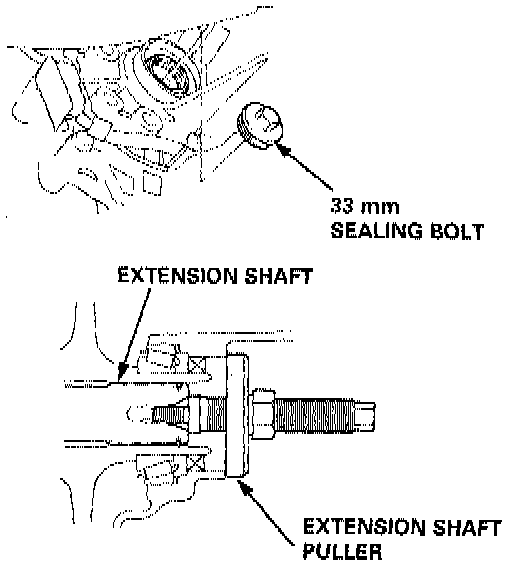 33 mm
SEALING BOLT

EXTENSION SHAFT

EXTENSION SHAFT
PULLER