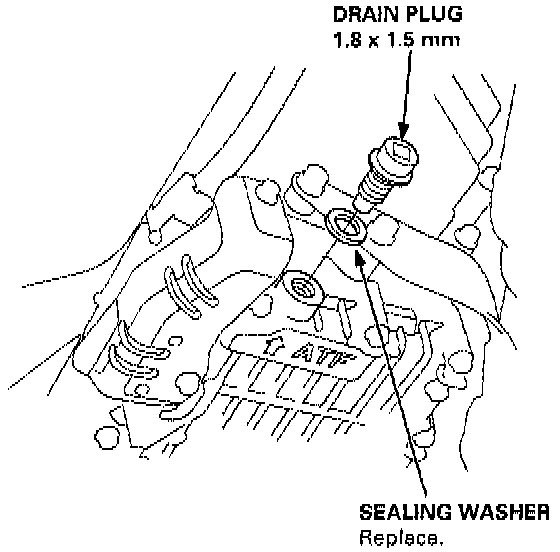 DRAIN PLUG
1.8 x 1.5 mm

ATF

SEALING WASHER
Replace.