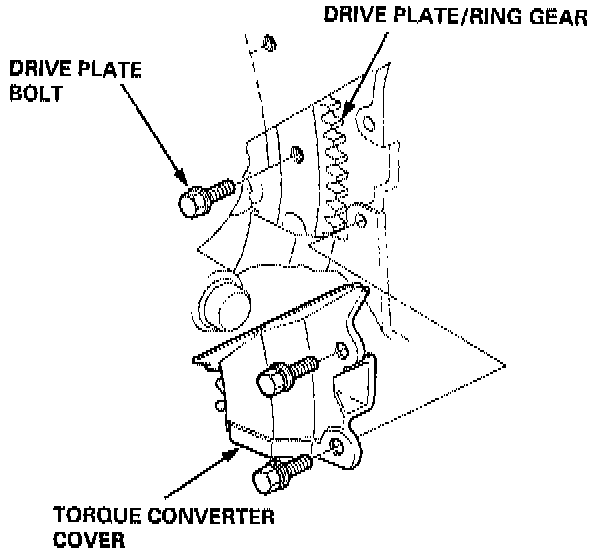 DRIVE PLATE/RING GEAR

DRIVE PLATE BOLT

TORQUE CONVERTER COVER