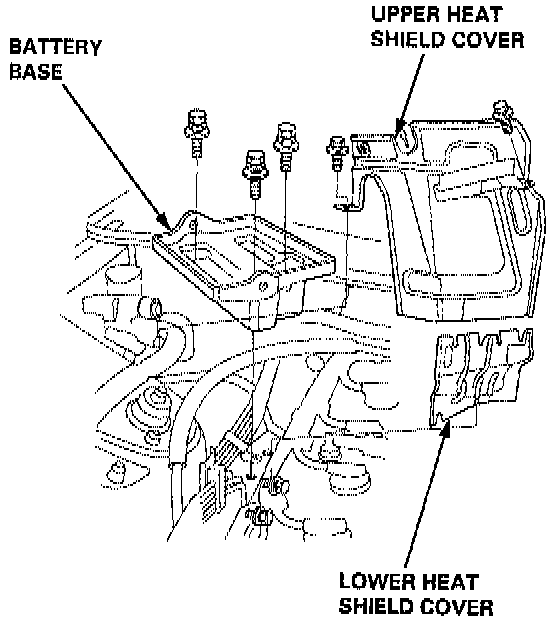 BATTERY BASE

UPPER HEAT SHIELD COVER

LOWER HEAT SHIELD COVER