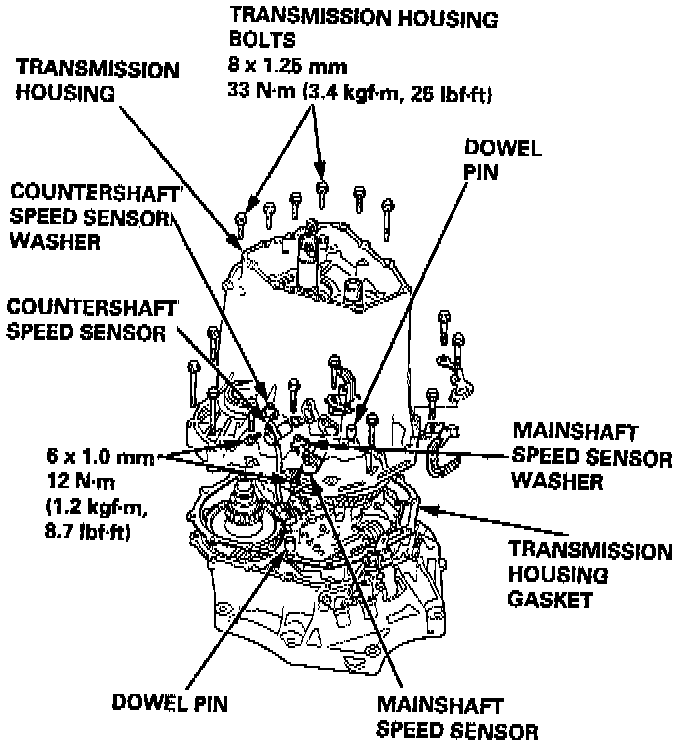 TRANSMISSION HOUSING BOLTS
8 x 1.25 mm
33 N·m (3.4 kgf·m, 25 lbf·ft)

TRANSMISSION HOUSING

DOWEL PIN

COUNTERSHAFT SPEED SENSOR WASHER

COUNTERSHAFT SPEED SENSOR

6 x 1.0 mm
12 N·m
(1.2 kgf·m,
8.7 lbf·ft)

MAINSHAFT SPEED SENSOR WASHER

TRANSMISSION HOUSING GASKET

DOWEL PIN

MAINSHAFT SPEED SENSOR