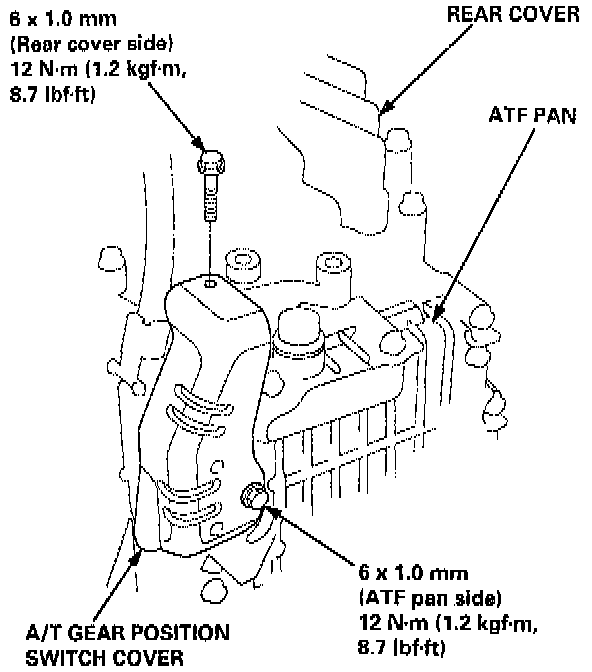 6 x 1.0 mm
(Rear cover side)
12 N·m (1.2 kgf·m, 8.7 lbf·ft)

REAR COVER

ATF PAN

6 x 1.0 mm
(ATF pan side)
12 N·m (1.2 kgf·m, 8.7 lbf·ft)

A/T GEAR POSITION SWITCH COVER