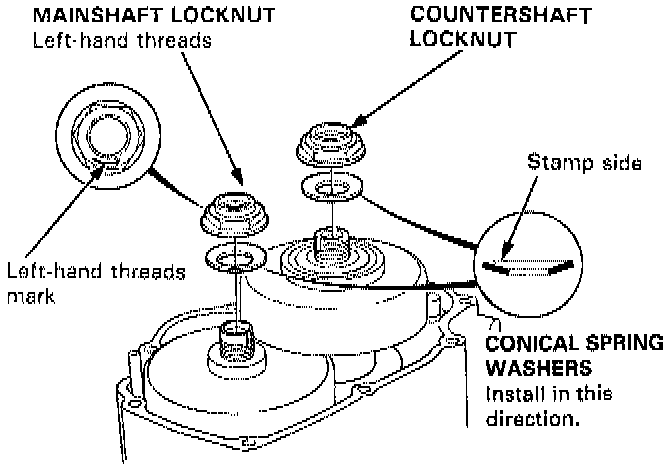 MAINSHAFT LOCKNUT
Left-hand threads

COUNTERSHAFT LOCKNUT

Stamp side

Left-hand threads mark

CONICAL SPRING WASHERS
Install in this direction.