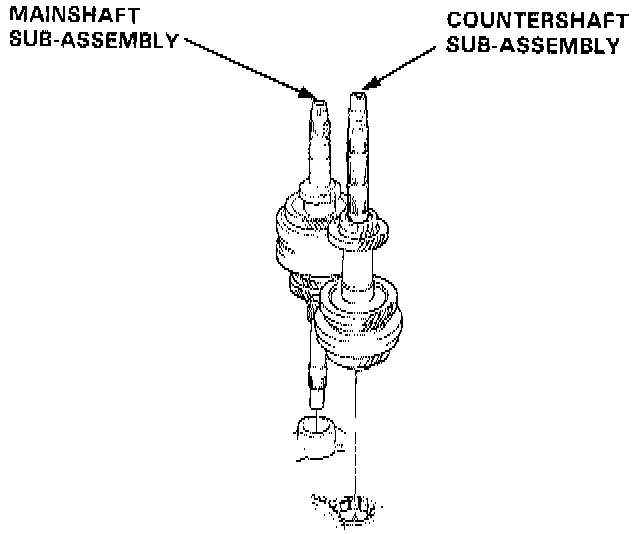 MAINSHAFT SUB-ASSEMBLY

COUNTERSHAFT SUB-ASSEMBLY