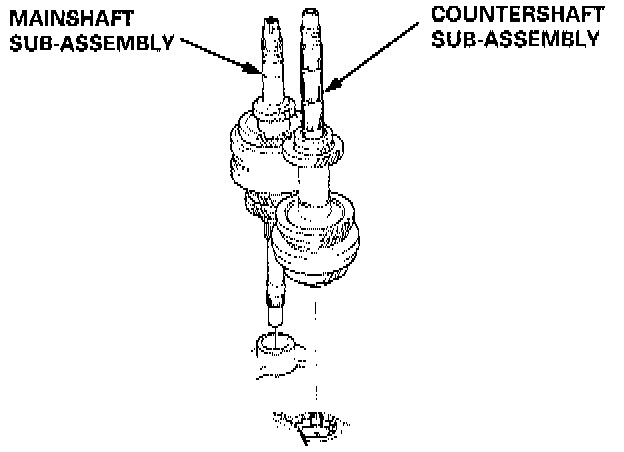 MAINSHAFT SUB-ASSEMBLY

COUNTERSHAFT SUB-ASSEMBLY