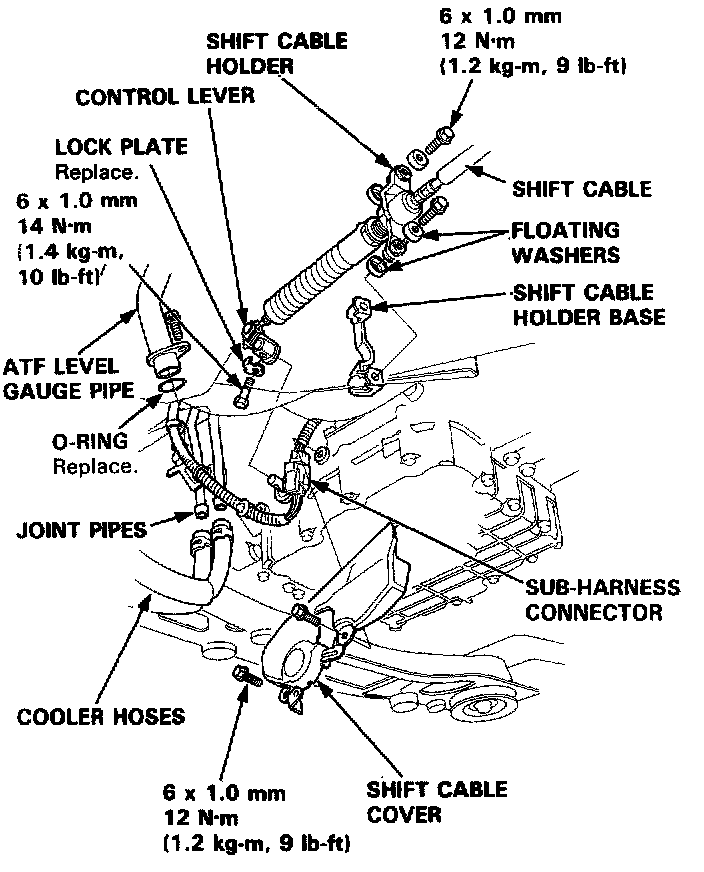 6 x 1.0 mm
12 N·m
(1.2 kg-m, 9 lb-ft)

SHIFT CABLE
HOLDER

CONTROL LEVER

LOCK PLATE
Replace.

6 x 1.0 mm
14 N·m
(1.4 kg-m,
10 lb-ft)

SHIFT CABLE

FLOATING
WASHERS

SHIFT CABLE
HOLDER BASE

ATF LEVEL
GAUGE PIPE

O-RING
Replace.

JOINT PIPES

SUB-HARNESS
CONNECTOR

COOLER HOSES

6 x 1.0 mm
12 N·m
(1.2 kg-m, 9 lb-ft)

SHIFT CABLE
COVER