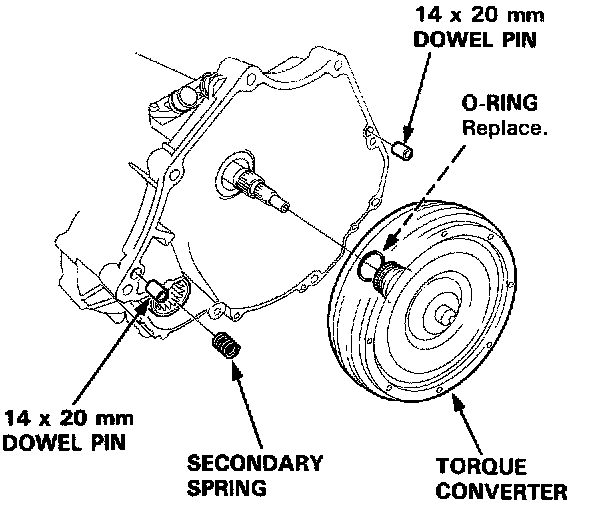 14 x 20 mm
DOWEL PIN

O-RING
Replace.

14 x 20 mm
DOWEL PIN

SECONDARY
SPRING

TORQUE
CONVERTER