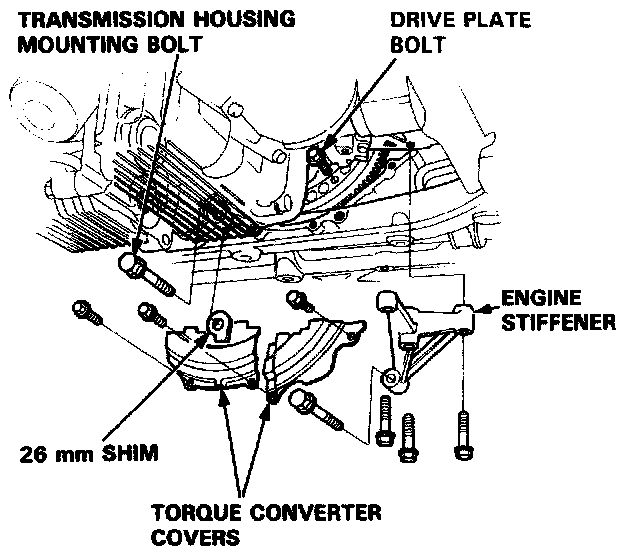 TRANSMISSION HOUSING MOUNTING BOLT

DRIVE PLATE BOLT

ENGINE STIFFENER

26 mm SHIM

TORQUE CONVERTER COVERS