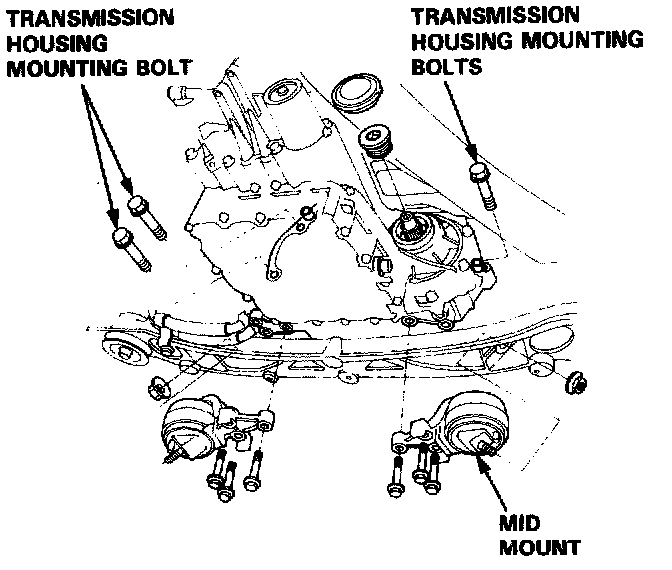 TRANSMISSION HOUSING MOUNTING BOLT

TRANSMISSION HOUSING MOUNTING BOLTS

MID MOUNT