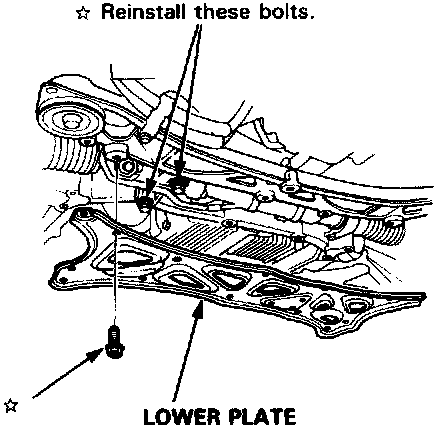 ☆ Reinstall these bolts.

☆

LOWER PLATE