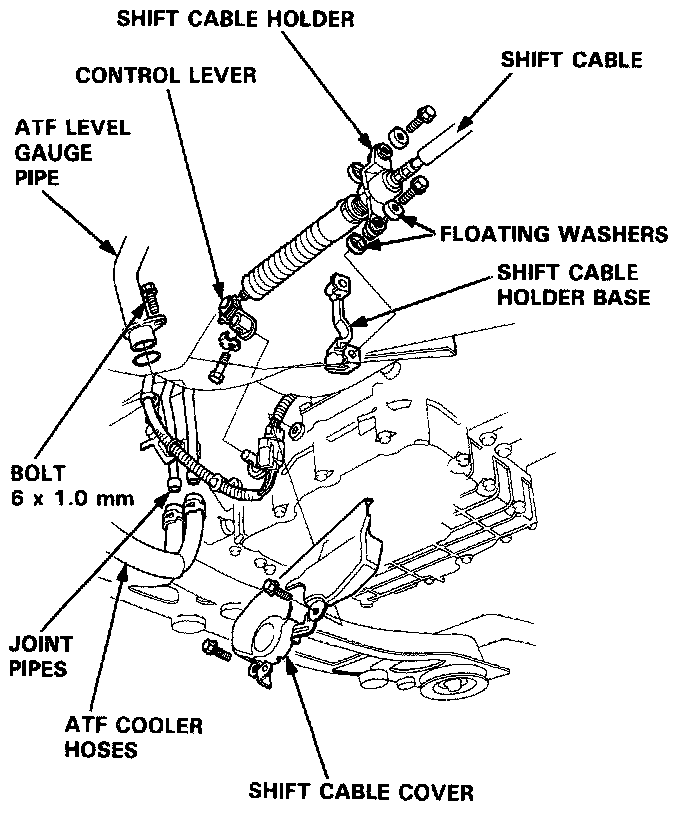 SHIFT CABLE HOLDER

SHIFT CABLE

CONTROL LEVER

ATF LEVEL GAUGE PIPE

FLOATING WASHERS

SHIFT CABLE HOLDER BASE

BOLT
6 x 1.0 mm

JOINT PIPES

ATF COOLER HOSES

SHIFT CABLE COVER