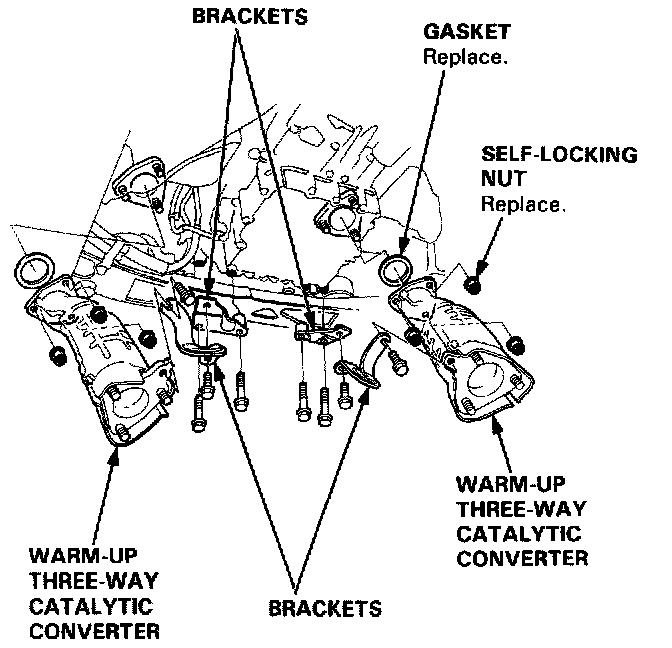 BRACKETS

GASKET
Replace.

SELF-LOCKING NUT
Replace.

WARM-UP THREE-WAY CATALYTIC CONVERTER

WARM-UP THREE-WAY CATALYTIC CONVERTER

BRACKETS