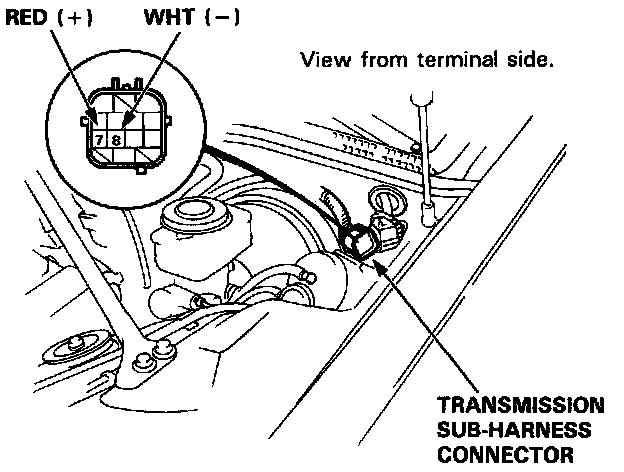 RED (+)
WHT (−)
View from terminal side.
7
8
TRANSMISSION SUB-HARNESS CONNECTOR