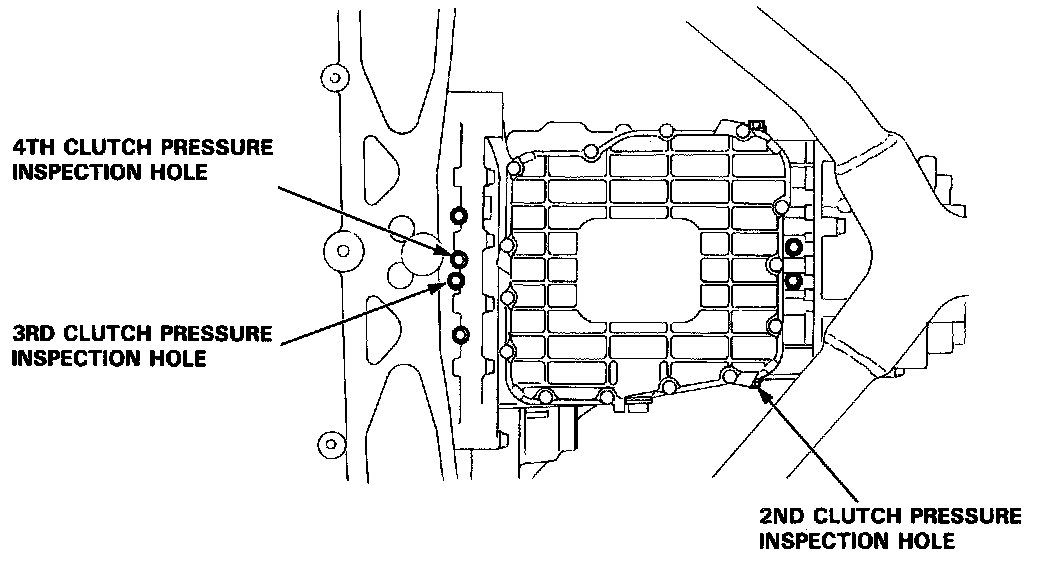 4TH CLUTCH PRESSURE INSPECTION HOLE

3RD CLUTCH PRESSURE INSPECTION HOLE

2ND CLUTCH PRESSURE INSPECTION HOLE