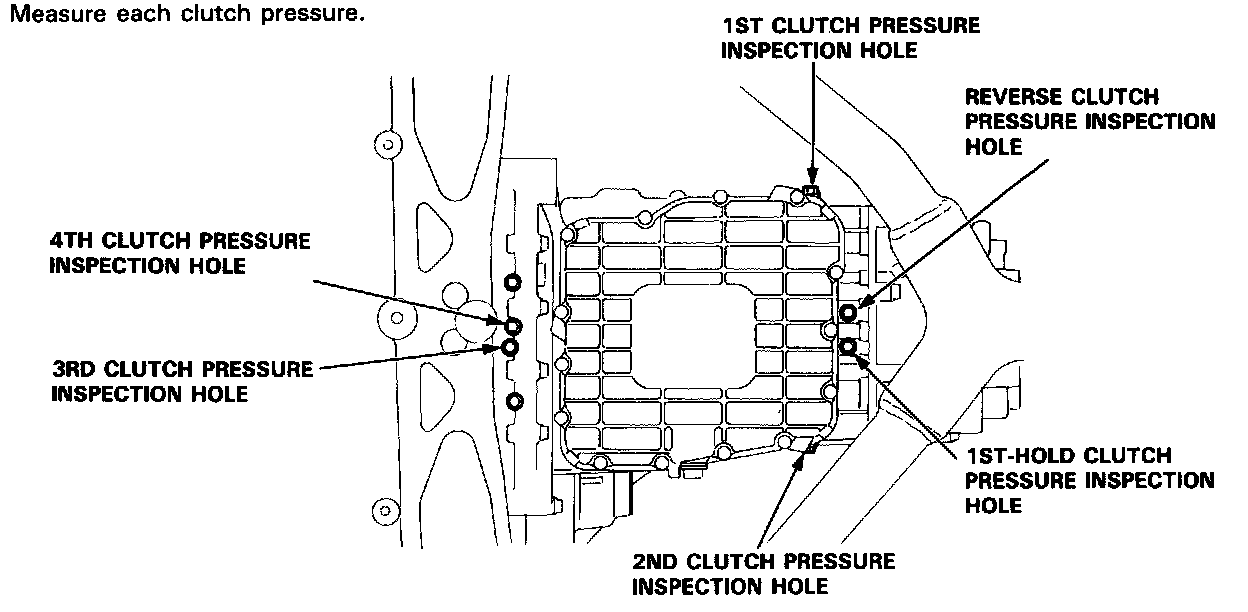 Measure each clutch pressure.

1ST CLUTCH PRESSURE INSPECTION HOLE

REVERSE CLUTCH PRESSURE INSPECTION HOLE

4TH CLUTCH PRESSURE INSPECTION HOLE

3RD CLUTCH PRESSURE INSPECTION HOLE

1ST-HOLD CLUTCH PRESSURE INSPECTION HOLE

2ND CLUTCH PRESSURE INSPECTION HOLE