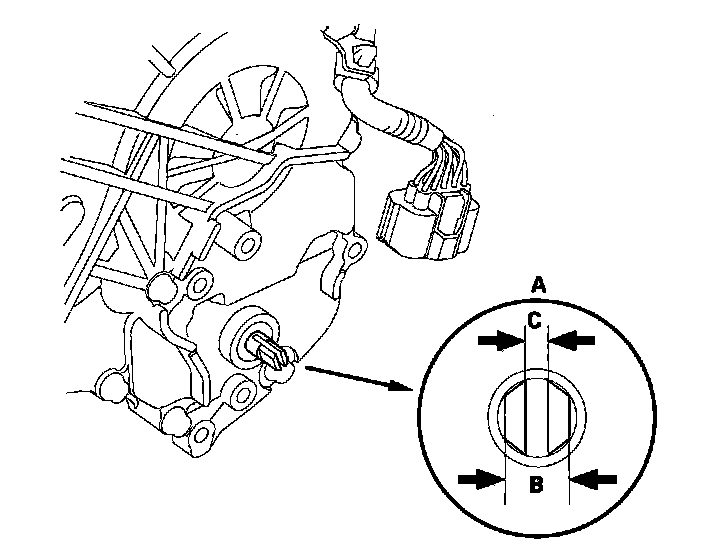 A
C
B