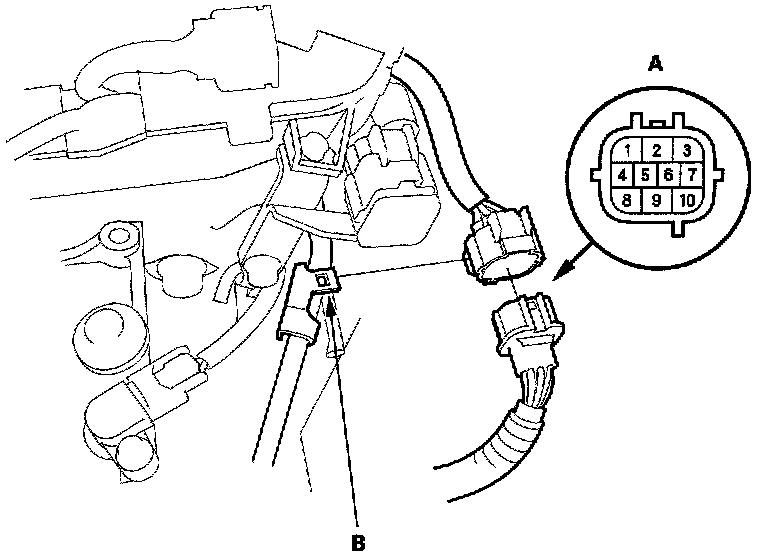 A

1 2 3
4 5 6 7
8 9 10

B