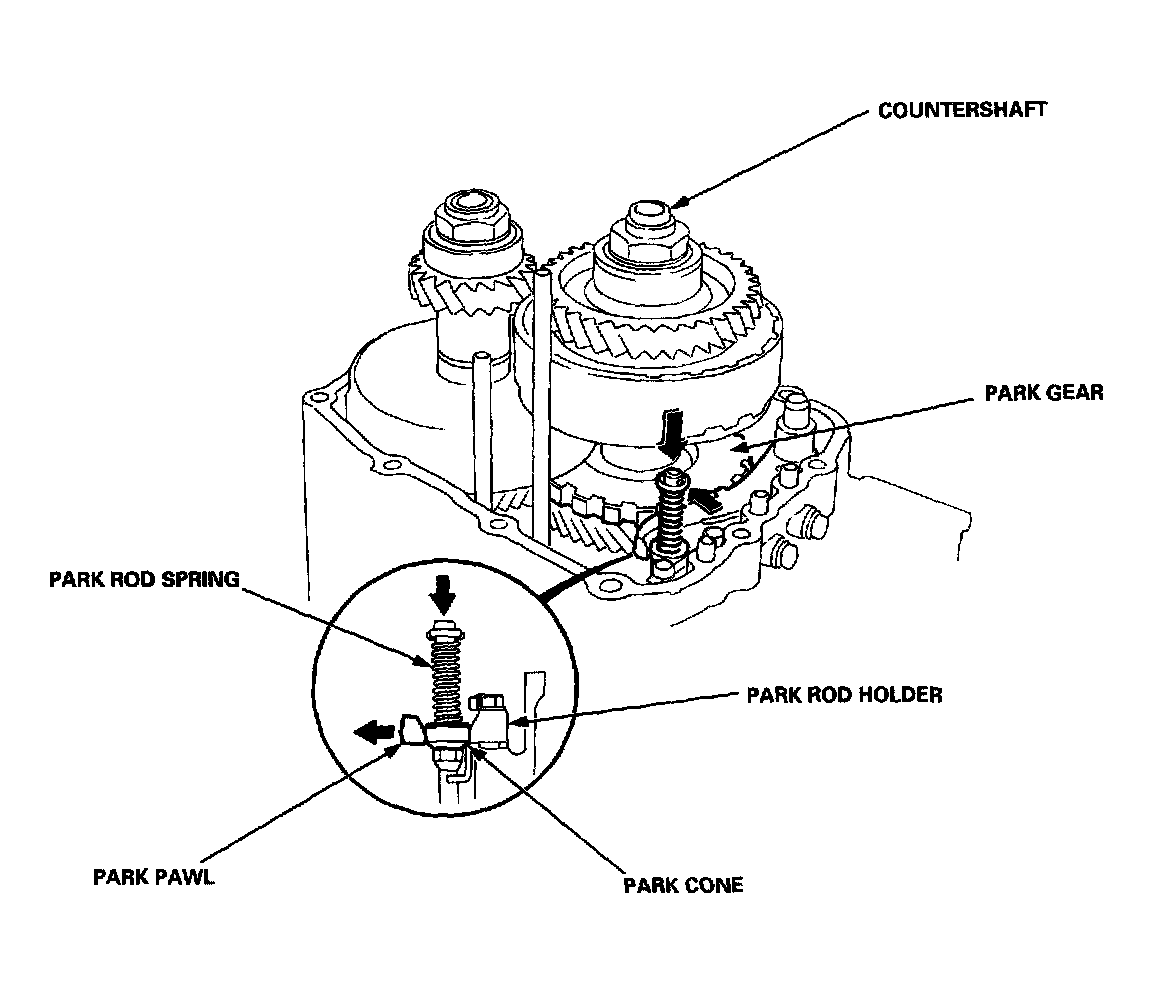 COUNTERSHAFT

PARK GEAR

PARK ROD SPRING

PARK ROD HOLDER

PARK PAWL

PARK CONE