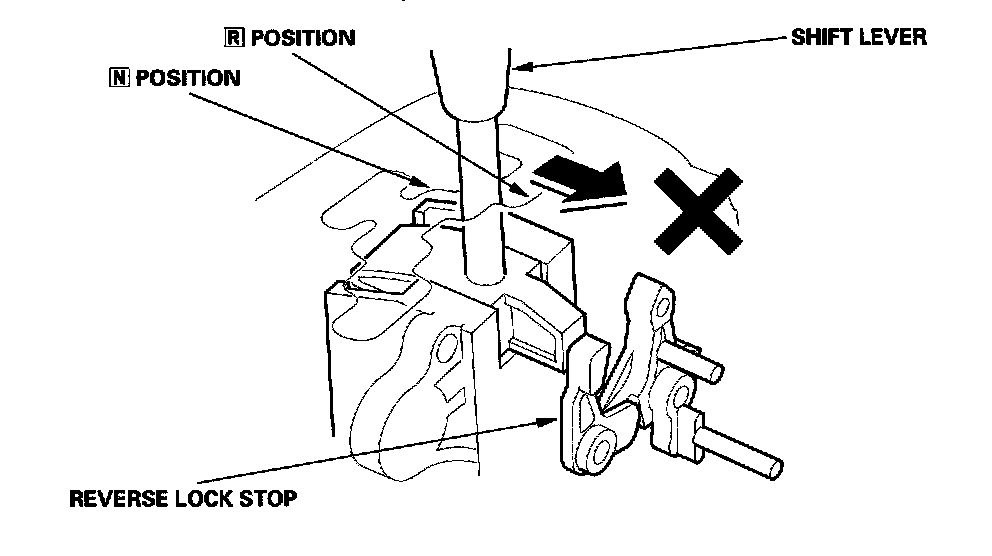 R POSITION

SHIFT LEVER

N POSITION

REVERSE LOCK STOP